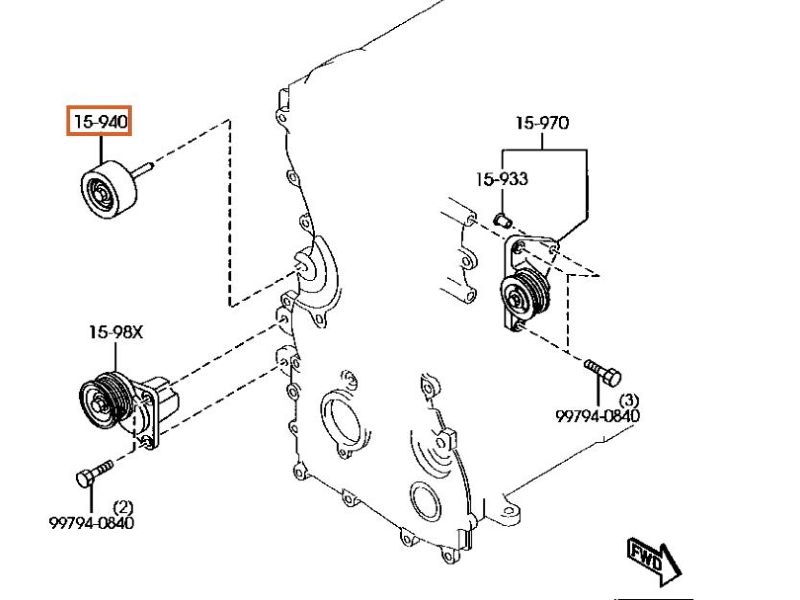 15-940

15-970

15-933

15-98X

(3)
99794-0840

(2)
99794-0840

FWD